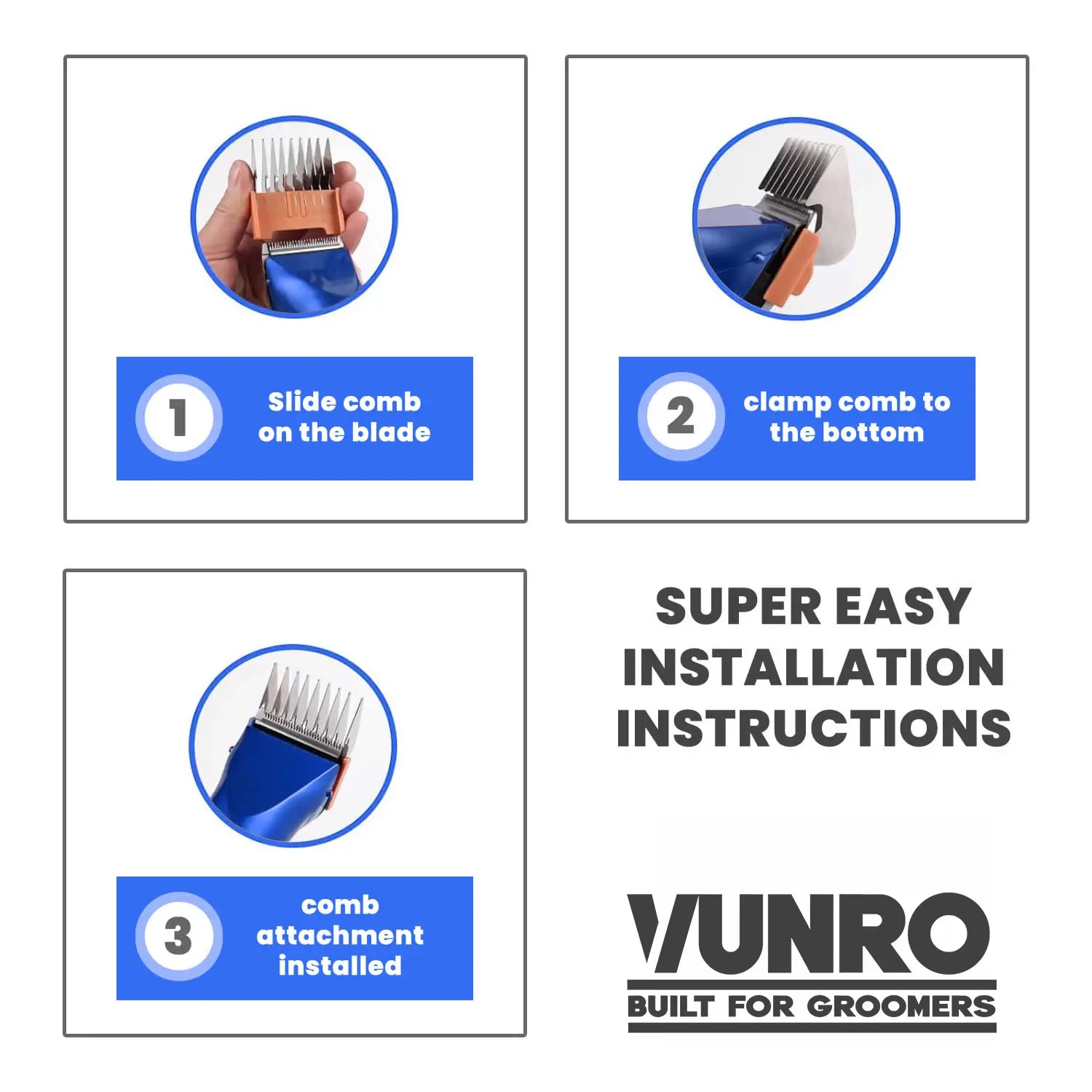 1
Slide comb on the blade

2
clamp comb to the bottom

3
comb attachment installed

SUPER EASY INSTALLATION INSTRUCTIONS

VUNRO
BUILT FOR GROOMERS